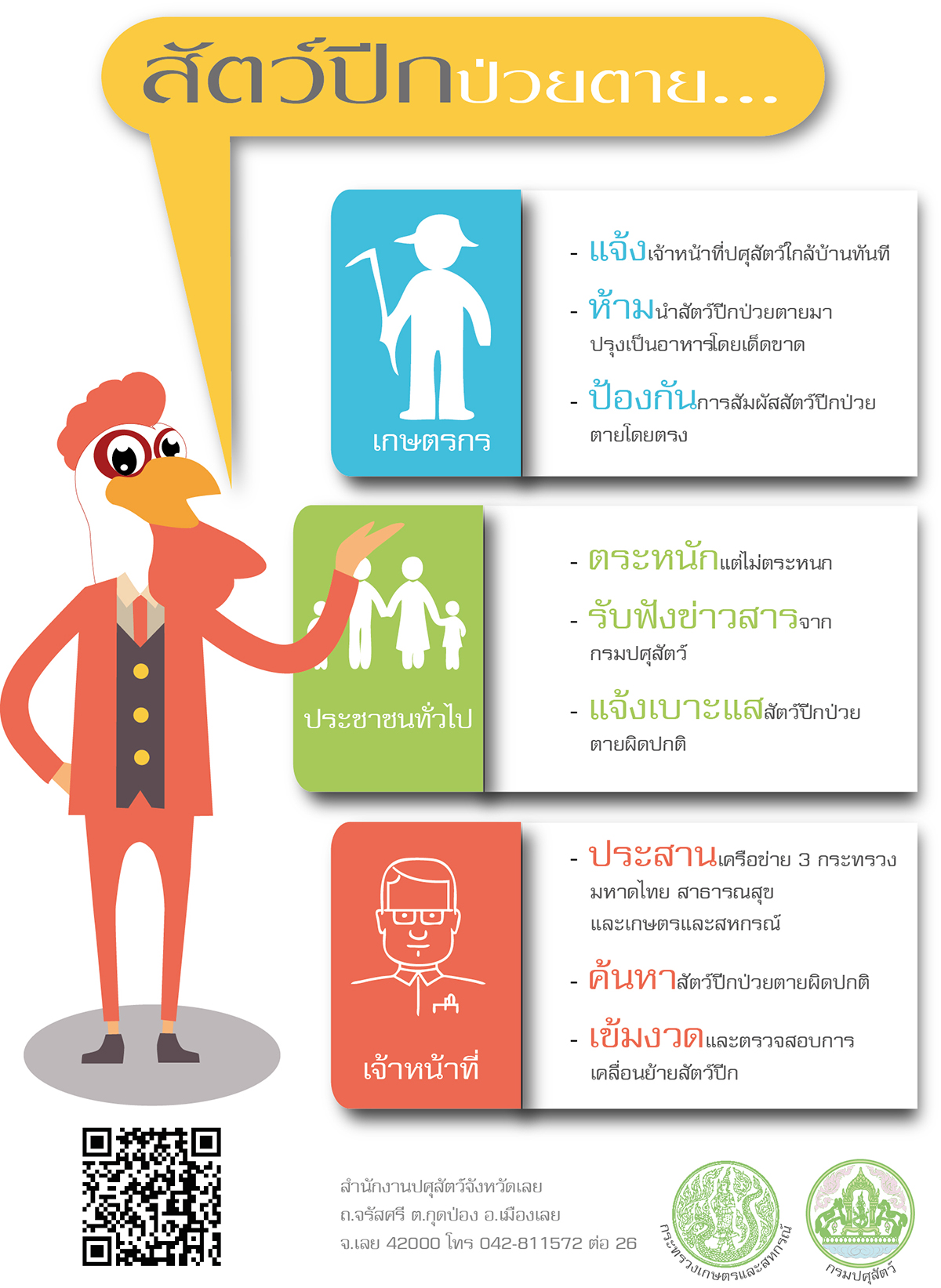 สัตว์ปีกป่วยตาย...

เกษตรกร

- แจ้งเจ้าหน้าที่ปศุสัตว์ใกล้บ้านทันที

- ห้ามนำสัตว์ปีกป่วยตายมาปรุงเป็นอาหารโดยเด็ดขาด

- ป้องกันการสัมผัสสัตว์ปีกป่วยตายโดยตรง

ประชาชนทั่วไป

- ตระหนักแต่ไม่ตระหนก

- รับฟังข่าวสารจากกรมปศุสัตว์

- แจ้งเบาะแสสัตว์ปีกป่วยตายผิดปกติ

เจ้าหน้าที่

- ประสานเครือข่าย 3 กระทรวง มหาดไทย สาธารณสุข และเกษตรและสหกรณ์

- ค้นหาสัตว์ปีกป่วยตายผิดปกติ

- เข้มงวดและตรวจสอบการเคลื่อนย้ายสัตว์ปีก

สำนักงานปศุสัตว์จังหวัดเลย
ถ.จรัสศรี ต.กุดป่อง อ.เมืองเลย
จ.เลย 42000 โทร 042-811572 ต่อ 26

กระทรวงเกษตรและสหกรณ์

กรมปศุสัตว์